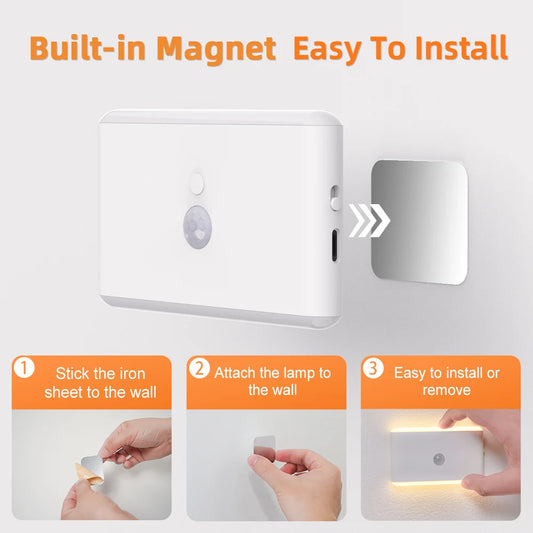 Built-in Magnet Easy To Install

1 Stick the iron sheet to the wall

2 Attach the lamp to the wall

3 Easy to install or remove