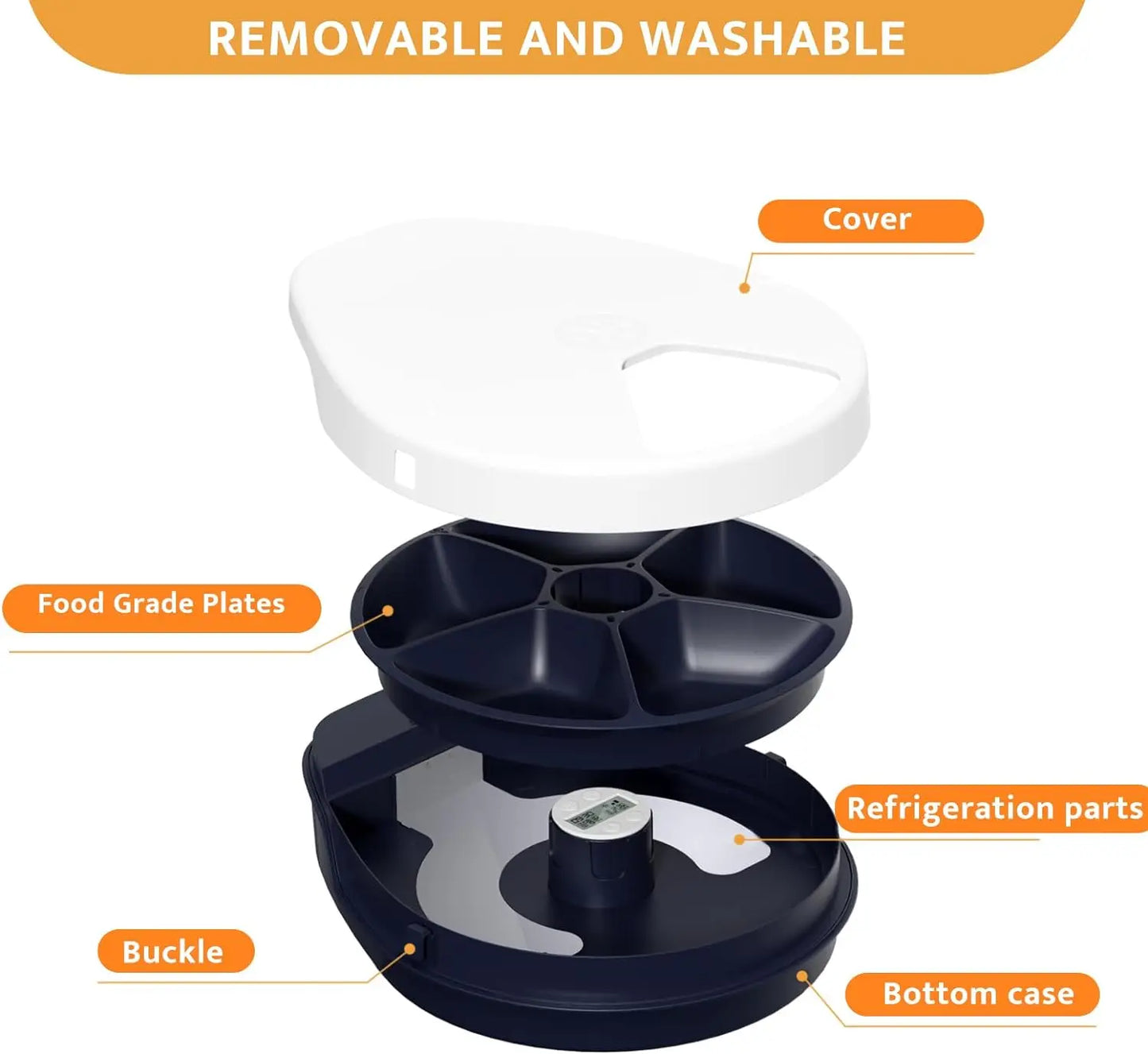 REMOVABLE AND WASHABLE

Cover

Food Grade Plates

Refrigeration parts

Buckle

Bottom case