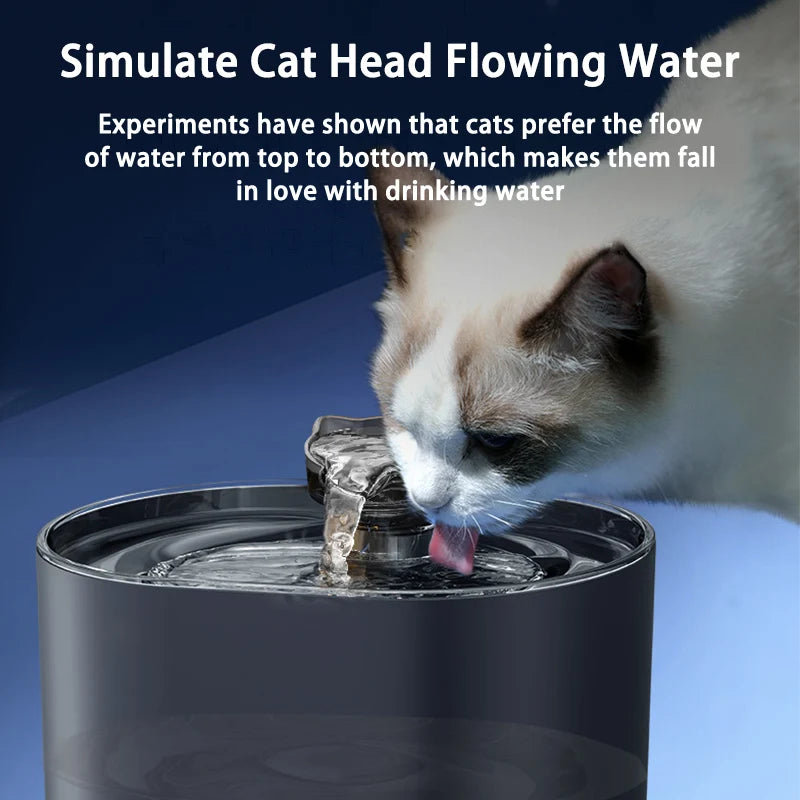 Simulate Cat Head Flowing Water

Experiments have shown that cats prefer the flow of water from top to bottom, which makes them fall in love with drinking water