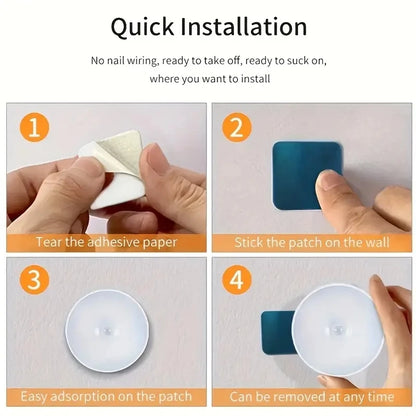 Quick Installation

No nail wiring, ready to take off, ready to suck on, where you want to install

1

Tear the adhesive paper

2

Stick the patch on the wall

3

Easy adsorption on the patch

4

Can be removed at any time