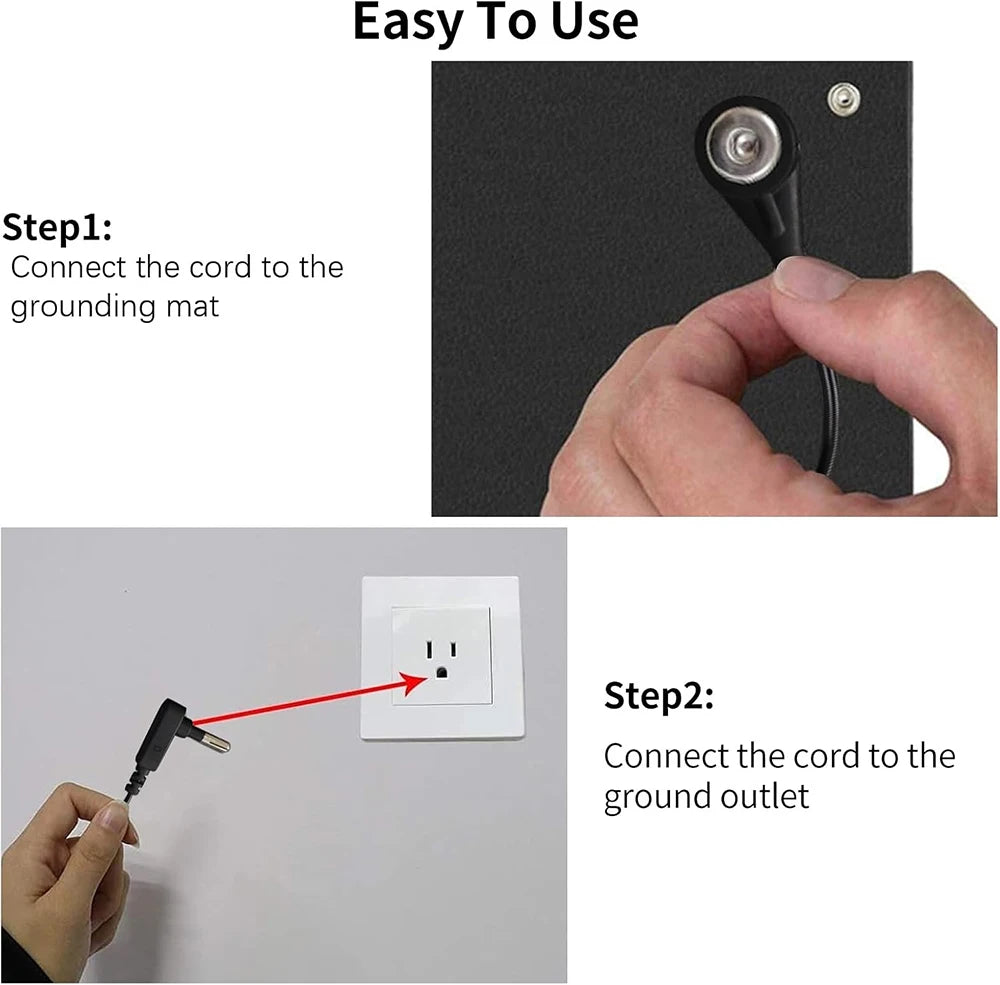 Easy To Use

Step1:
Connect the cord to the grounding mat

Step2:
Connect the cord to the ground outlet