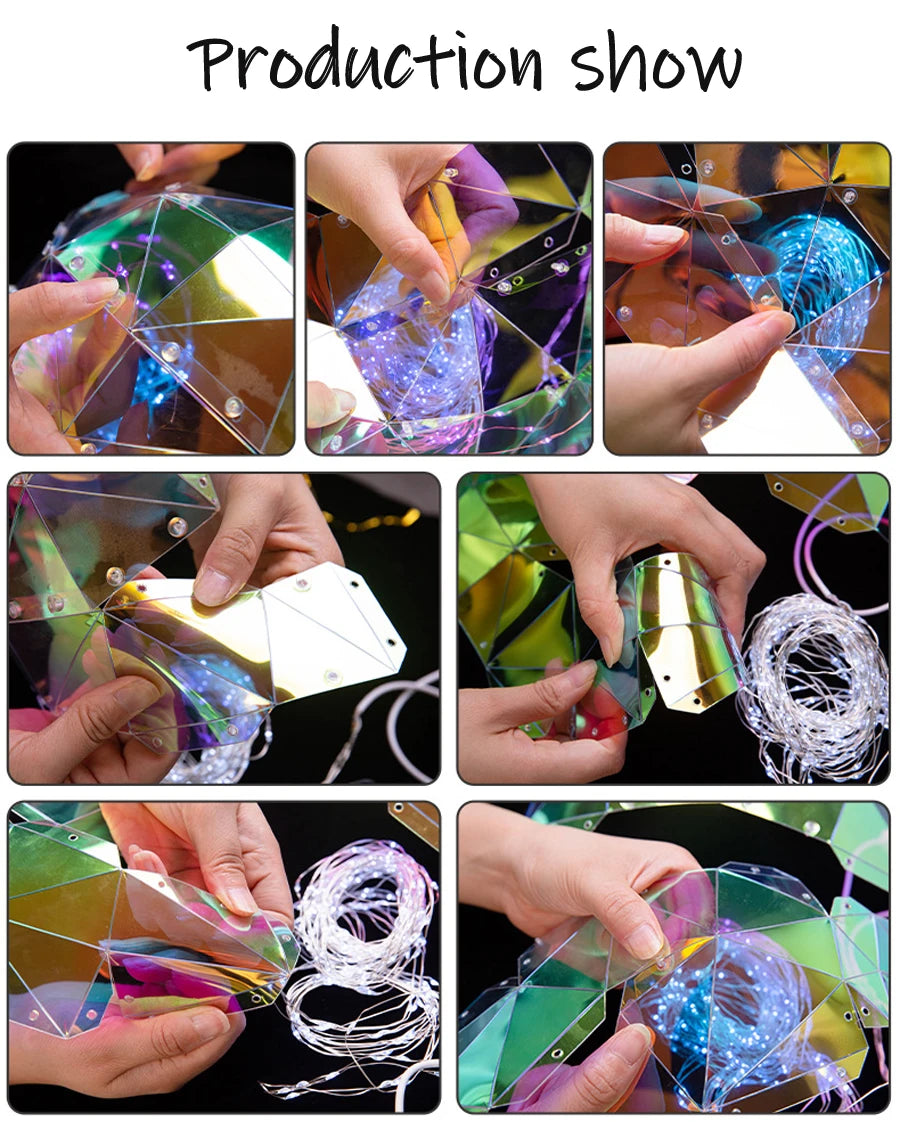 Production show