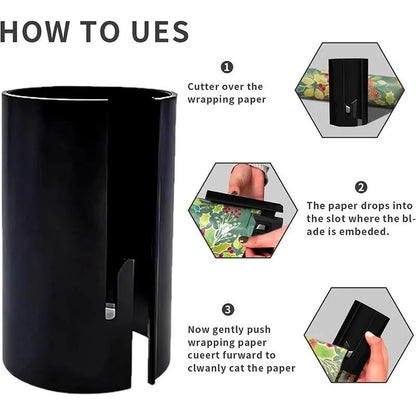 HOW TO UES

1
Cutter over the wrapping paper

2
The paper drops into the slot where the blade is embeded.

3
Now gently push wrapping paper cueert furward to clwanly cat the paper