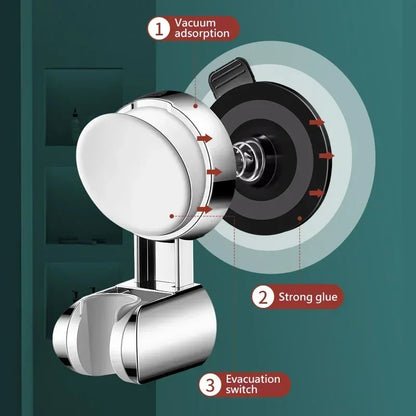 1 Vacuum adsorption

2 Strong glue

3 Evacuation switch