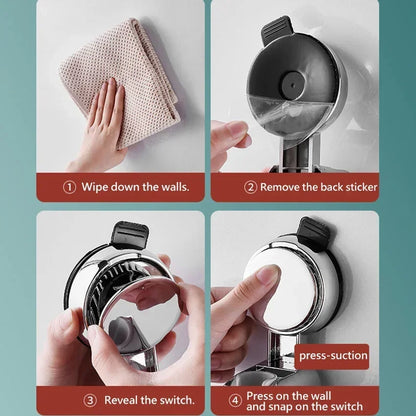 ① Wipe down the walls.

② Remove the back sticker

③ Reveal the switch.

press-suction

④ Press on the wall and snap on the switch