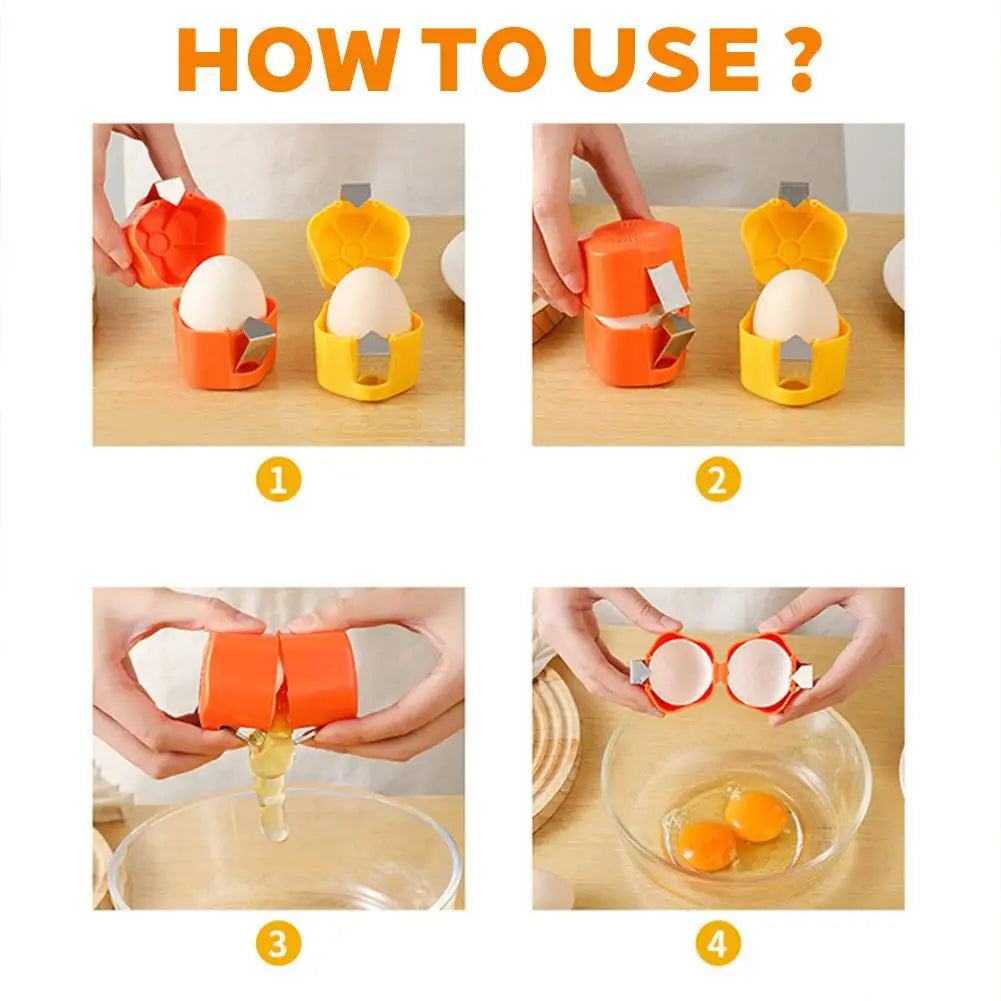 HOW TO USE ?

1

2

3

4