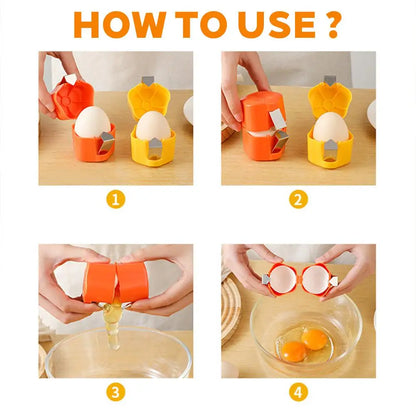 HOW TO USE ?

1

2

3

4