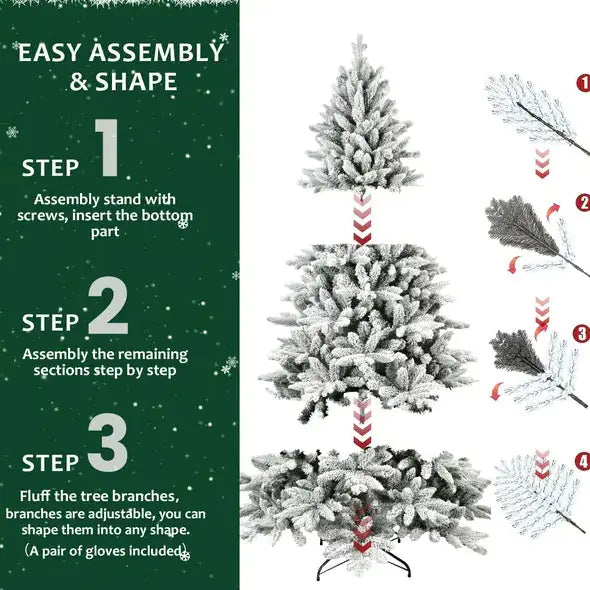 EASY ASSEMBLY & SHAPE

STEP 1

Assembly stand with screws, insert the bottom part

STEP 2

Assembly the remaining sections step by step

STEP 3

Fluff the tree branches, branches are adjustable, you can shape them into any shape.
(A pair of gloves included)

1

2

3

4