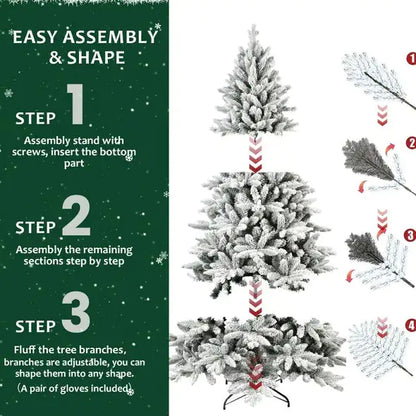 EASY ASSEMBLY & SHAPE

STEP 1

Assembly stand with screws, insert the bottom part

STEP 2

Assembly the remaining sections step by step

STEP 3

Fluff the tree branches, branches are adjustable, you can shape them into any shape.
(A pair of gloves included)

1

2

3

4